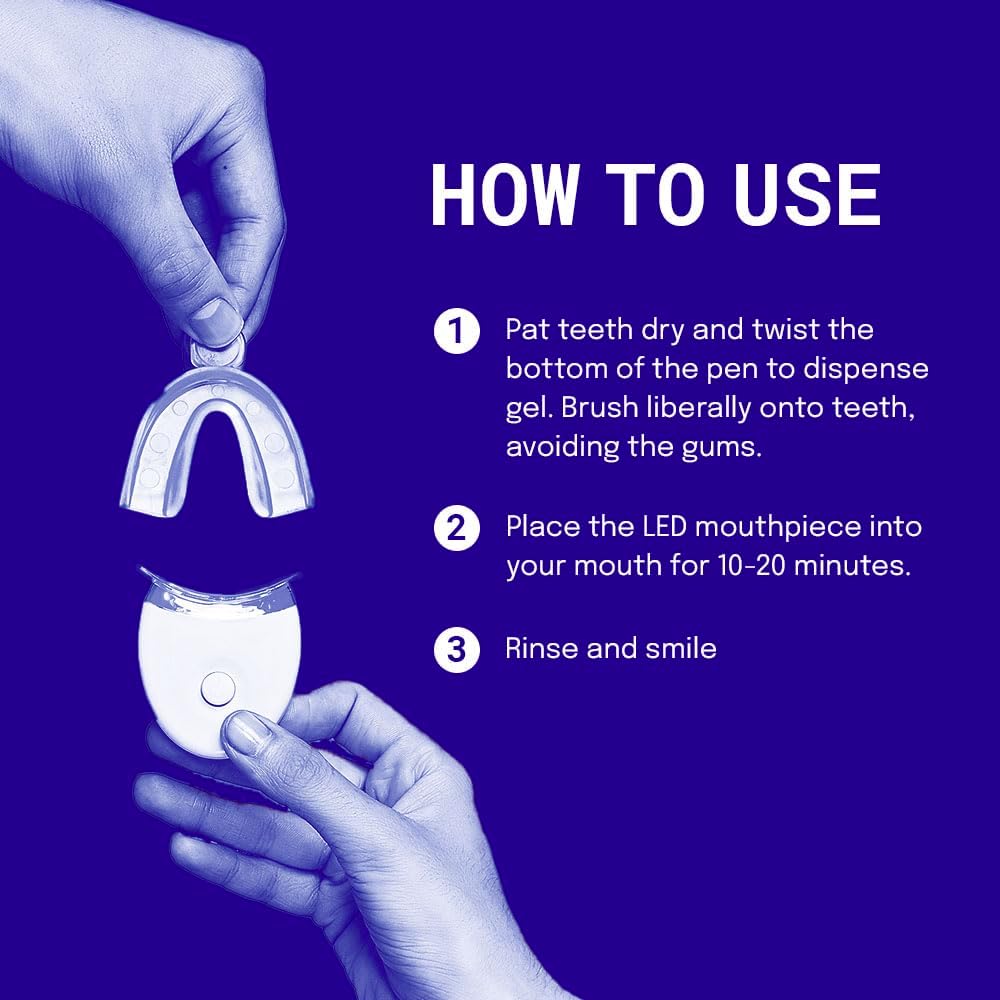 HOW TO USE

1 Pat teeth dry and twist the bottom of the pen to dispense gel. Brush liberally onto teeth, avoiding the gums.

2 Place the LED mouthpiece into your mouth for 10-20 minutes.

3 Rinse and smile